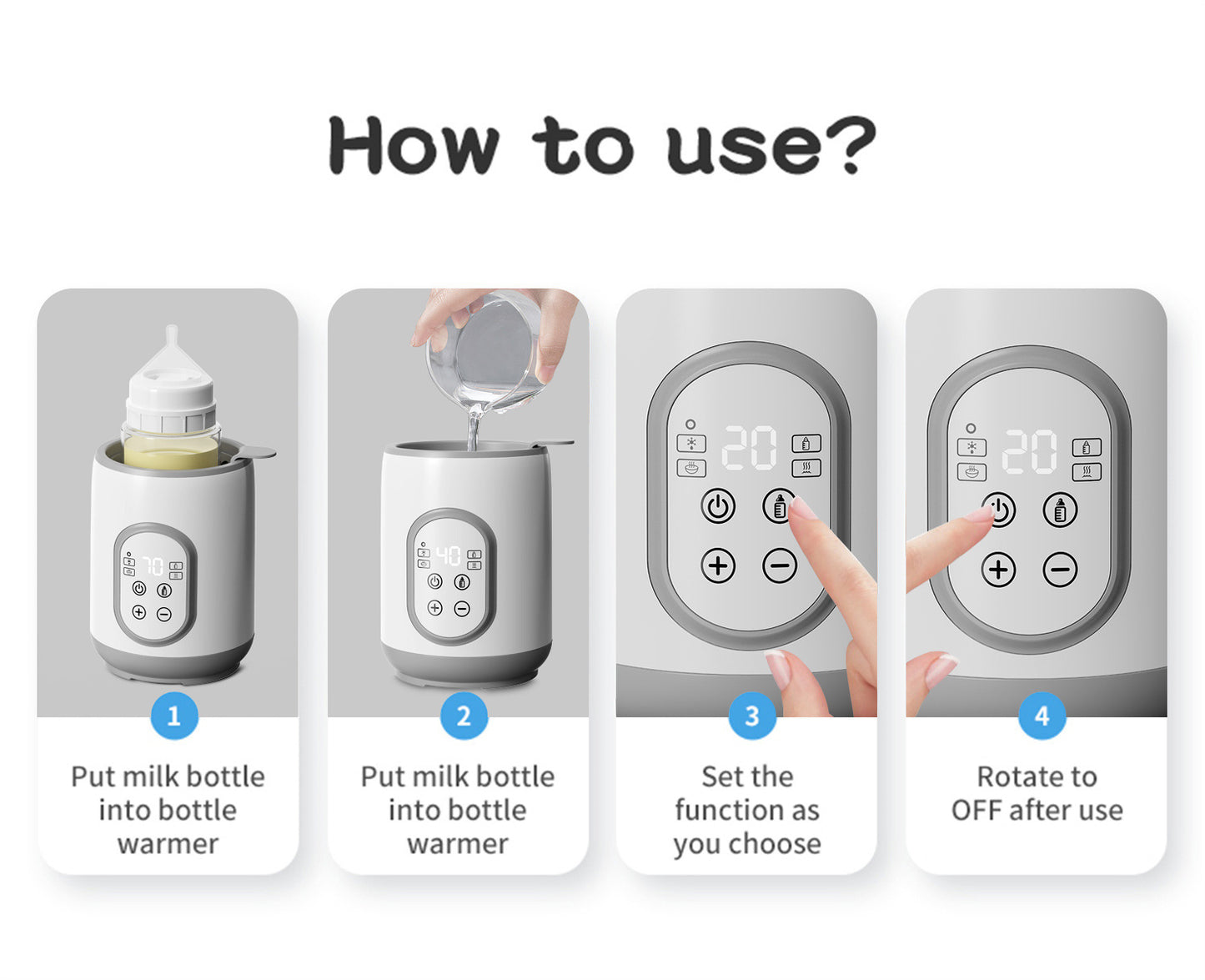 How to use?

70

1

Put milk bottle into bottle warmer

40

2

Put milk bottle into bottle warmer

20

3

Set the function as you choose

20

4

Rotate to OFF after use